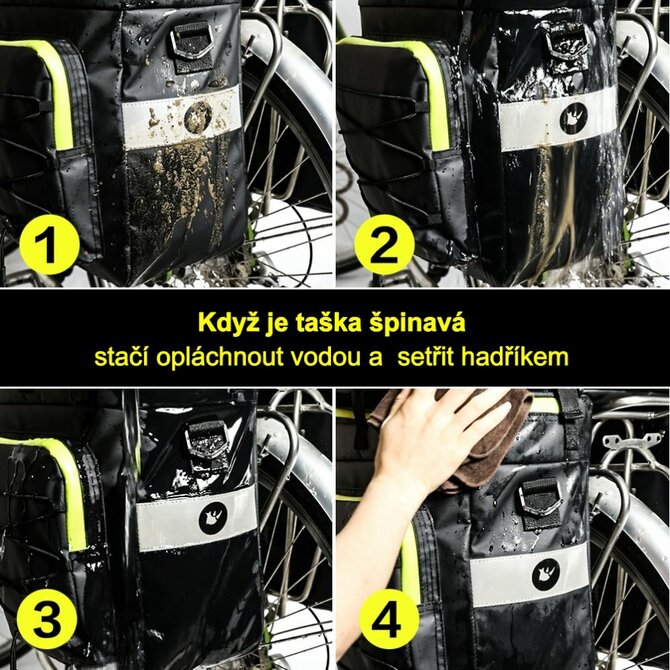 1

2

Když je taška špinavá
stačí opláchnout vodou a  setřit hadříkem

3

4