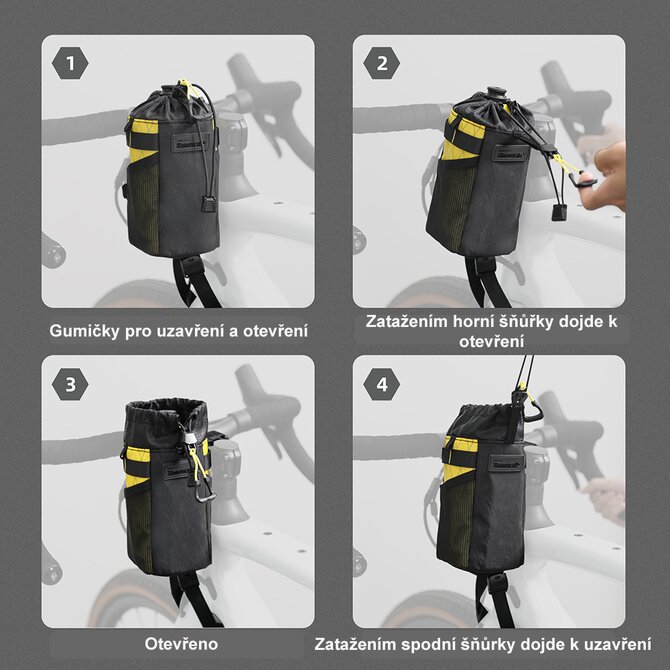 1

Gumičky pro uzavření a otevření

2

Zatažením horní šňůrky dojde k otevření

3

Otevřeno

4

Zatažením spodní šňůrky dojde k uzavření