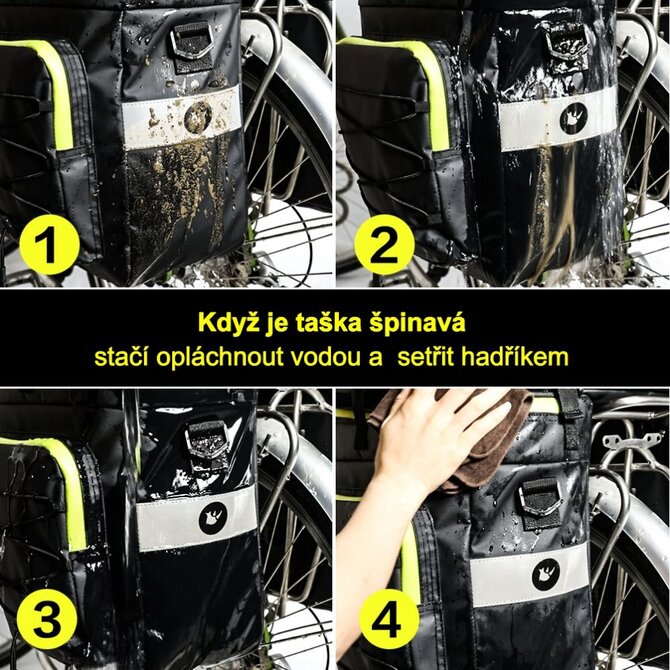 1

2

Když je taška špinavá
stačí opláchnout vodou a  setřit hadříkem

3

4