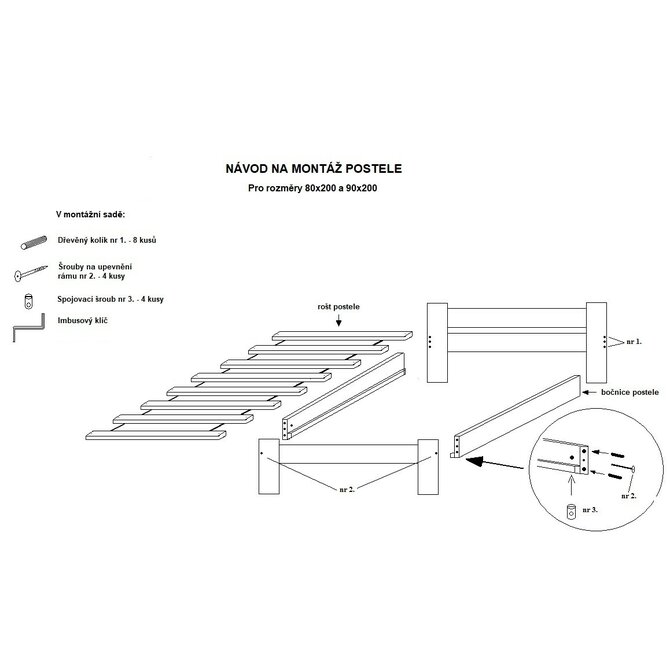 NÁVOD NA MONTÁŽ POSTELE

Pro rozměry 80x200 a 90x200

V montážní sadě:

Dřevěný kolík nr 1. - 8 kusů

Šrouby na upevnění rámu nr 2. - 4 kusy

Spojovací šroub nr 3. - 4 kusy

Imbusový klíč

rošt postele

nr 1.

bočnice postele

nr 2.

nr 2.

nr 3.