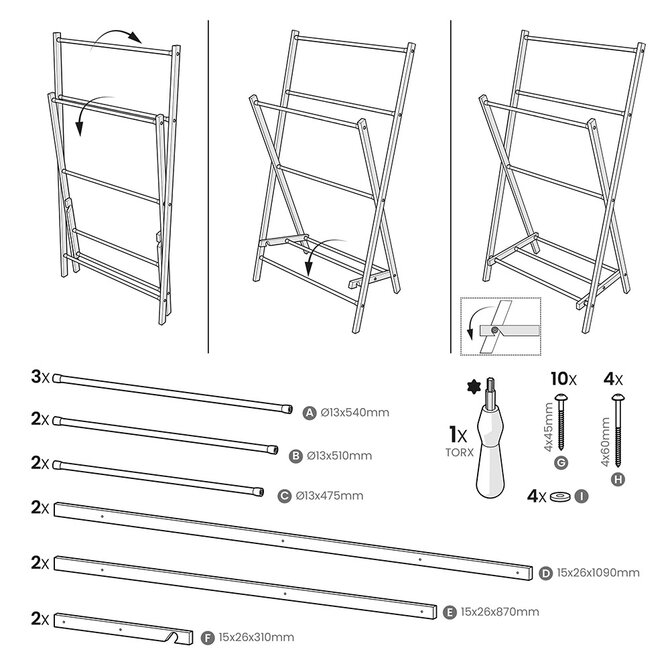 3x
A Ø13x540mm
2x
B Ø13x510mm
2x
C Ø13x475mm
2x
D 15x26x1090mm
2x
E 15x26x870mm
2x
F 15x26x310mm
1x
TORX
10x
4x45mm
G
4x
4x60mm
H
4x
I