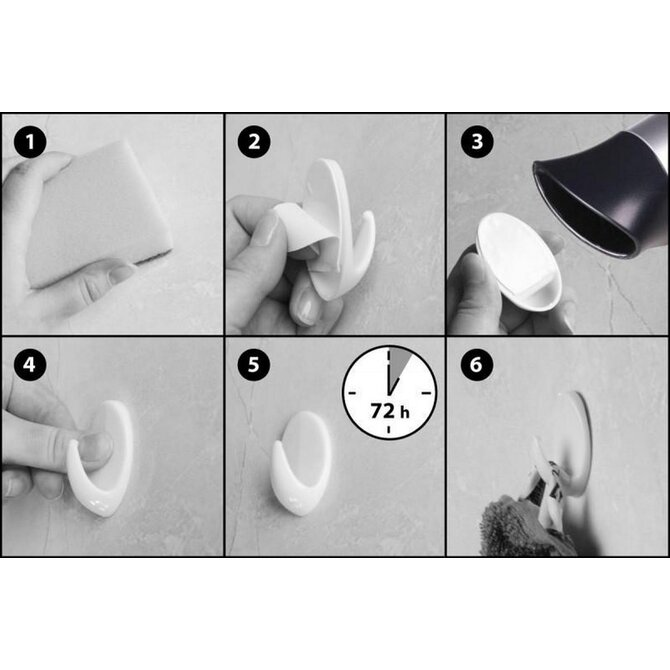 1

2

3

4

5

72 h

6