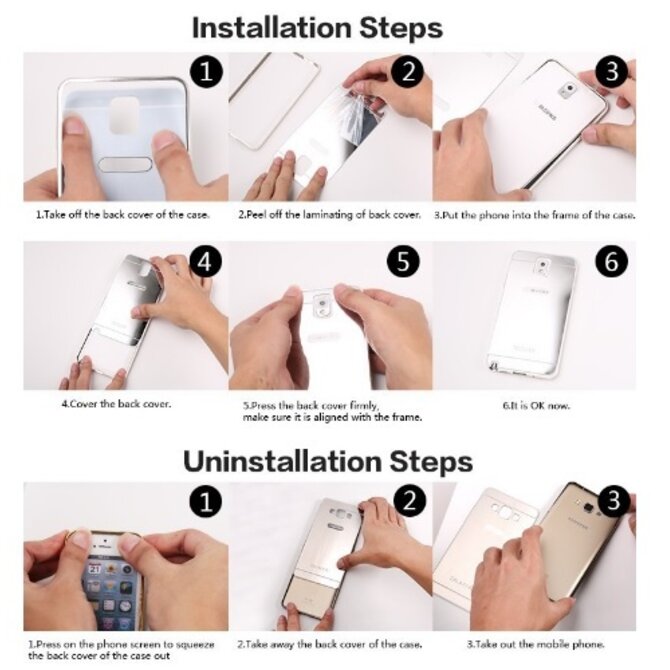 Installation Steps

1

2

3

1.Take off the back cover of the case.

2.Peel off the laminating of back cover.

3.Put the phone into the frame of the case.

4

5

6

4.Cover the back cover.

5.Press the back cover firmly, make sure it is aligned with the frame.

6.It is OK now.

Uninstallation Steps

1

2

3

1.Press on the phone screen to squeeze the back cover of the case out

2.Take away the back cover of the case.

3.Take out the mobile phone.