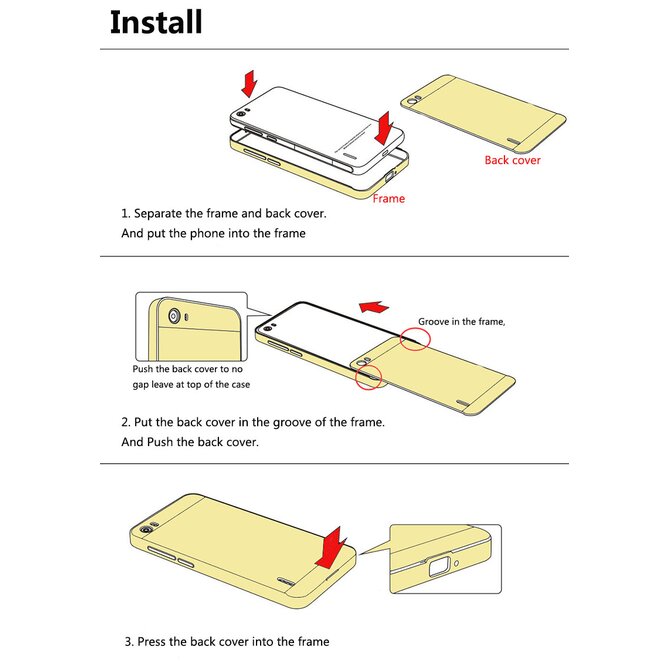 Install

Back cover

Frame

1. Separate the frame and back cover.
And put the phone into the frame

Groove in the frame,

Push the back cover to no gap leave at top of the case

2. Put the back cover in the groove of the frame.
And Push the back cover.

3. Press the back cover into the frame