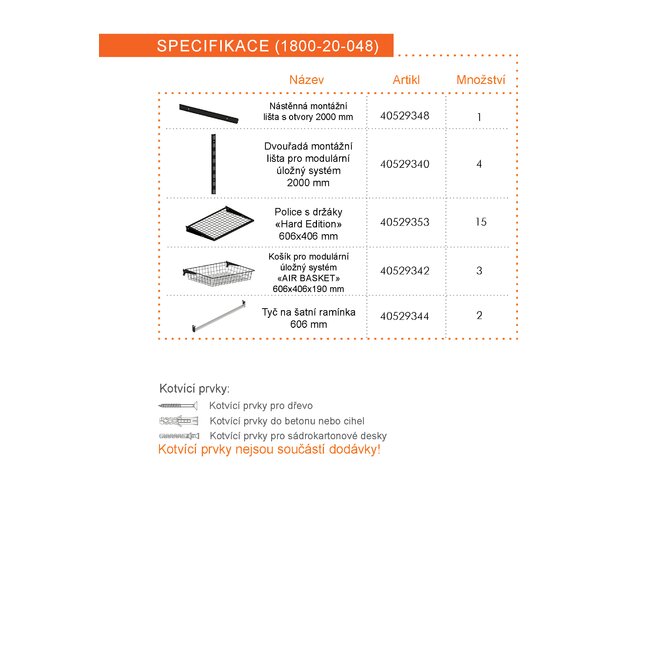 SPECIFIKACE (1800-20-048)

| Název | Artikl | Množství |
|---|---|---|
| Nástěnná montážní lišta s otvory 2000 mm | 40529348 | 1 |
| Dvouřadá montážní lišta pro modulární úložný systém 2000 mm | 40529340 | 4 |
| Police s držáky «Hard Edition» 606x406 mm | 40529353 | 15 |
| Košík pro modulární úložný systém «AIR BASKET» 606x406x190 mm | 40529342 | 3 |
| Tyč na šatní ramínka 606 mm | 40529344 | 2 |

Kotvící prvky:
Kotvící prvky pro dřevo
Kotvící prvky do betonu nebo cihel
Kotvící prvky pro sádrokartonové desky
Kotvící prvky nejsou součástí dodávky!