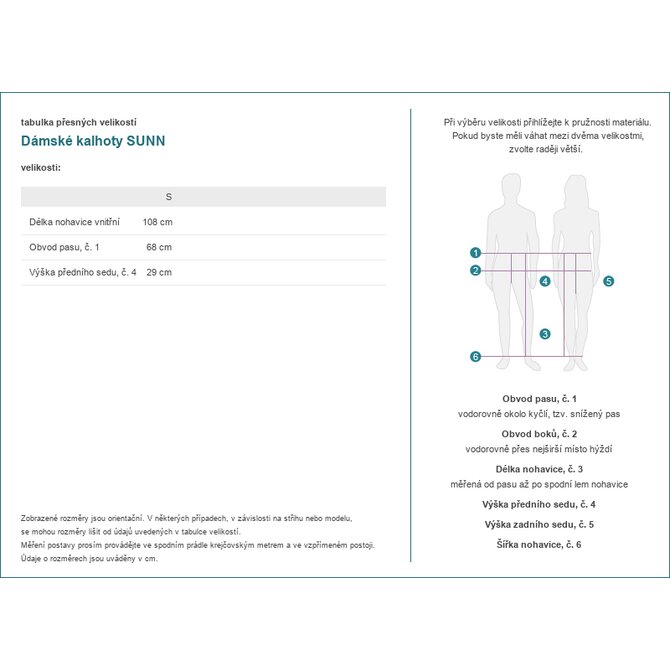 tabulka přesných velikostí
Dámské kalhoty SUNN

velikosti:

| | S |
|---|---|
| Délka nohavice vnitřní | 108 cm |
| Obvod pasu, č. 1 | 68 cm |
| Výška předního sedu, č. 4 | 29 cm |

Zobrazené rozměry jsou orientační. V některých případech, v závislosti na střihu nebo modelu, se mohou rozměry lišit od údajů uvedených v tabulce velikostí.
Měření postavy prosím provádějte ve spodním prádle krejčovským metrem a ve vzpřímeném postoji.
Údaje o rozměrech jsou uváděny v cm.

Při výběru velikosti přihlížejte k pružnosti materiálu.
Pokud byste měli váhat mezi dvěma velikostmi, zvolte raději větší.

1
2
4
5
3
6

Obvod pasu, č. 1
vodorovně okolo kyčlí, tzv. snížený pas

Obvod boků, č. 2
vodorovně přes nejširší místo hýždí

Délka nohavice, č. 3
měřená od pasu až po spodní lem nohavice

Výška předního sedu, č. 4

Výška zadního sedu, č. 5

Šířka nohavice, č. 6