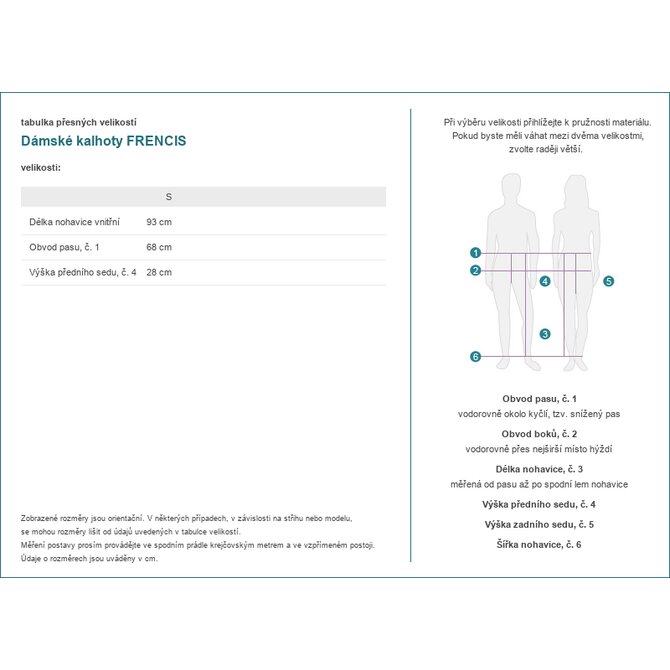 tabulka přesných velikostí

Dámské kalhoty FRENCIS

velikosti:

| | S |
|---|---|
| Délka nohavice vnitřní | 93 cm |
| Obvod pasu, č. 1 | 68 cm |
| Výška předního sedu, č. 4 | 28 cm |

Zobrazené rozměry jsou orientační. V některých případech, v závislosti na střihu nebo modelu, se mohou rozměry lišit od údajů uvedených v tabulce velikostí.
Měření postavy prosím provádějte ve spodním prádle krejčovským metrem a ve vzpřímeném postoji.
Údaje o rozměrech jsou uváděny v cm.

Při výběru velikosti přihlížejte k pružnosti materiálu. Pokud byste měli váhat mezi dvěma velikostmi, zvolte raději větší.

1
2
4
5
3
6

Obvod pasu, č. 1
vodorovně okolo kyčlí, tzv. snížený pas

Obvod boků, č. 2
vodorovně přes nejširší místo hýždí

Délka nohavice, č. 3
měřená od pasu až po spodní lem nohavice

Výška předního sedu, č. 4

Výška zadního sedu, č. 5

Šířka nohavice, č. 6