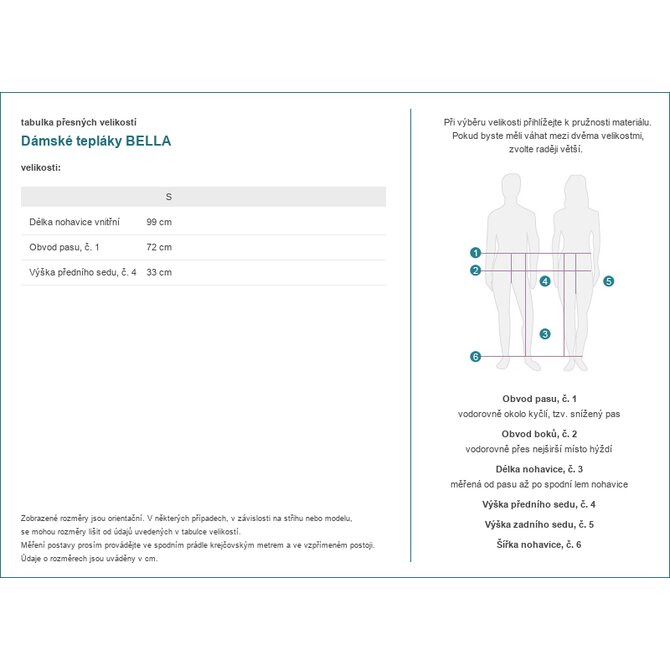 tabulka přesných velikostí

Dámské tepláky BELLA

velikosti:

| | S |
|---|---|
| Délka nohavice vnitřní | 99 cm |
| Obvod pasu, č. 1 | 72 cm |
| Výška předního sedu, č. 4 | 33 cm |

Zobrazené rozměry jsou orientační. V některých případech, v závislosti na střihu nebo modelu, se mohou rozměry lišit od údajů uvedených v tabulce velikostí.
Měření postavy prosím provádějte ve spodním prádle krejčovským metrem a ve vzpřímeném postoji.
Údaje o rozměrech jsou uváděny v cm.

Při výběru velikosti přihlížejte k pružnosti materiálu. Pokud byste měli váhat mezi dvěma velikostmi, zvolte raději větší.

1
2
4
5
3
6

Obvod pasu, č. 1
vodorovně okolo kyčlí, tzv. snížený pas

Obvod boků, č. 2
vodorovně přes nejširší místo hýždí

Délka nohavice, č. 3
měřená od pasu až po spodní lem nohavice

Výška předního sedu, č. 4

Výška zadního sedu, č. 5

Šířka nohavice, č. 6