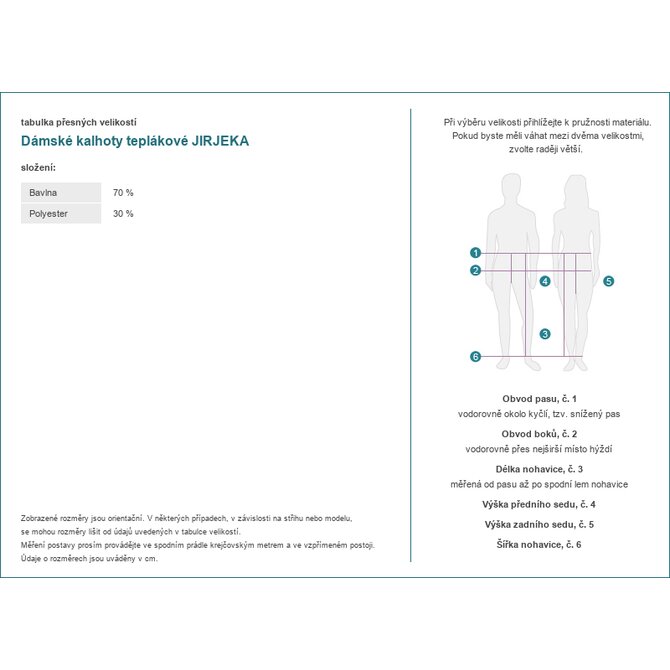 tabulka přesných velikostí

Dámské kalhoty teplákové JIRJEKA

složení:

| Bavlna | 70 % |
|---|---|
| Polyester | 30 % |

Zobrazené rozměry jsou orientační. V některých případech, v závislosti na střihu nebo modelu, se mohou rozměry lišit od údajů uvedených v tabulce velikostí.
Měření postavy prosím provádějte ve spodním prádle krejčovským metrem a ve vzpřímeném postoji.
Údaje o rozměrech jsou uváděny v cm.

Při výběru velikosti přihlížejte k pružnosti materiálu. Pokud byste měli váhat mezi dvěma velikostmi, zvolte raději větší.

1
2
4
5
3
6

Obvod pasu, č. 1
vodorovně okolo kyčlí, tzv. snížený pas

Obvod boků, č. 2
vodorovně přes nejširší místo hýždí

Délka nohavice, č. 3
měřená od pasu až po spodní lem nohavice

Výška předního sedu, č. 4

Výška zadního sedu, č. 5

Šířka nohavice, č. 6