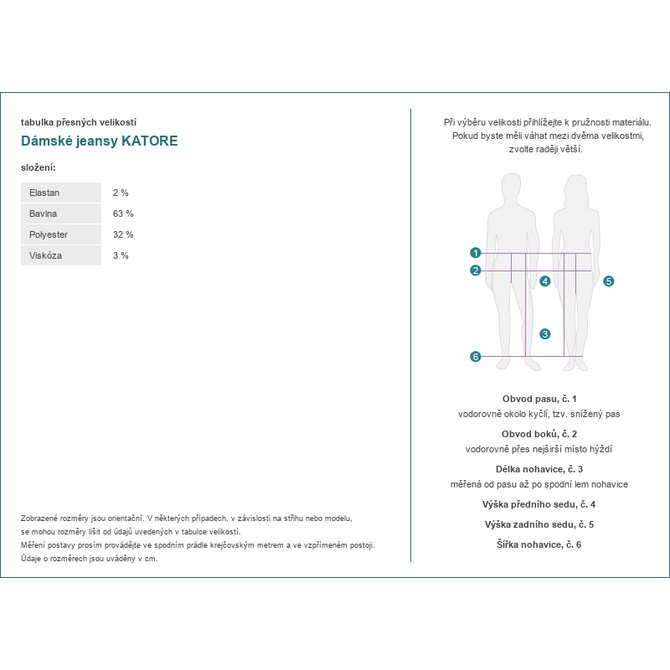 tabulka přesných velikostí

Dámské jeansy KATORE

složení:

| Elastan | 2 % |
|---|---|
| Bavlna | 63 % |
| Polyester | 32 % |
| Viskóza | 3 % |

Zobrazené rozměry jsou orientační. V některých případech, v závislosti na střihu nebo modelu, se mohou rozměry lišit od údajů uvedených v tabulce velikostí.
Měření postavy prosím provádějte ve spodním prádle krejčovským metrem a ve vzpřímeném postoji.
Údaje o rozměrech jsou uváděny v cm.

Při výběru velikosti přihlížejte k pružnosti materiálu. Pokud byste měli váhat mezi dvěma velikostmi, zvolte raději větší.

1
2
4
5
3
6

Obvod pasu, č. 1
vodorovně okolo kyčlí, tzv. snížený pas

Obvod boků, č. 2
vodorovně přes nejširší místo hýždí

Délka nohavice, č. 3
měřená od pasu až po spodní lem nohavice

Výška předního sedu, č. 4

Výška zadního sedu, č. 5

Šířka nohavice, č. 6